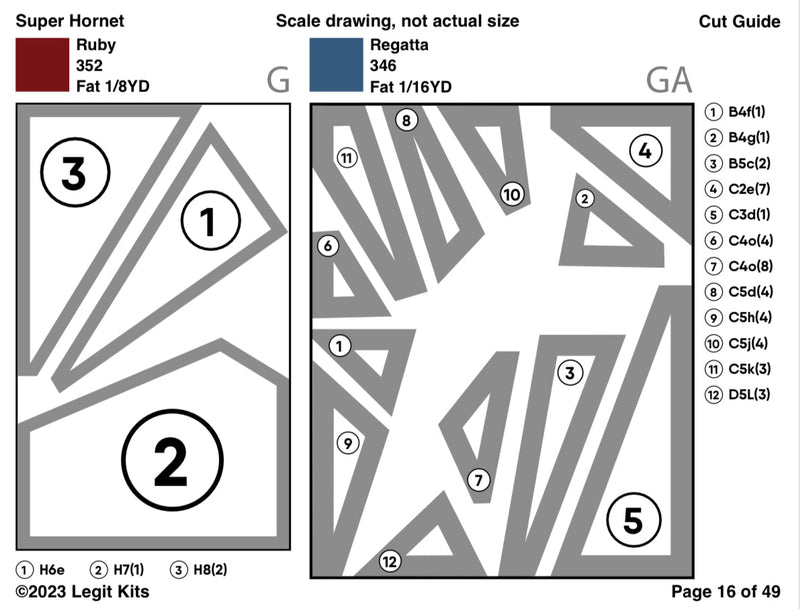 Super Hornet

Scale drawing, not actual size

Cut Guide

Ruby
352
Fat 1/8YD

G

Regatta
346
Fat 1/16YD

GA

3

1

2

8

11

10

4

2

6

1

3

9

7

5

12

① B4f(1)
② B4g(1)
③ B5c(2)
④ C2e(7)
⑤ C3d(1)
⑥ C4o(4)
⑦ C4o(8)
⑧ C5d(4)
⑨ C5h(4)
⑩ C5j(4)
⑪ C5k(3)
⑫ D5L(3)

① H6e ② H7(1) ③ H8(2)

©2023 Legit Kits

Page 16 of 49